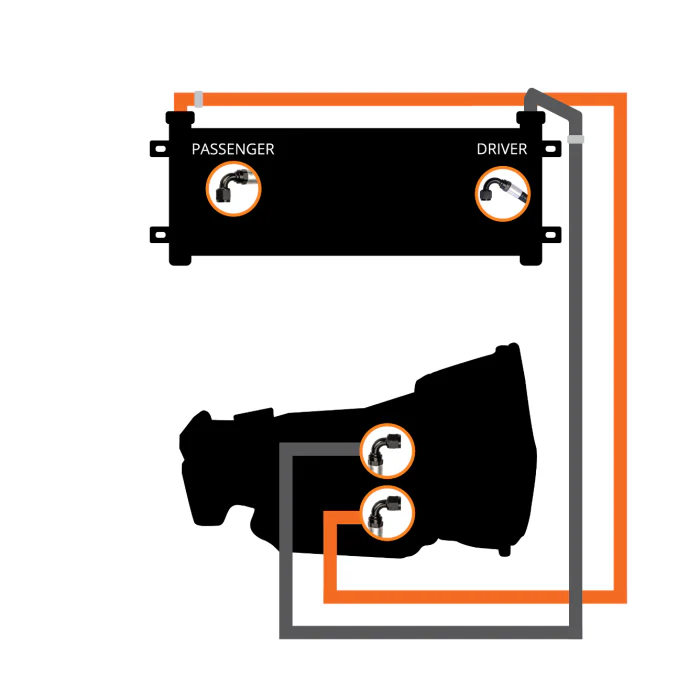 PASSENGER
DRIVER